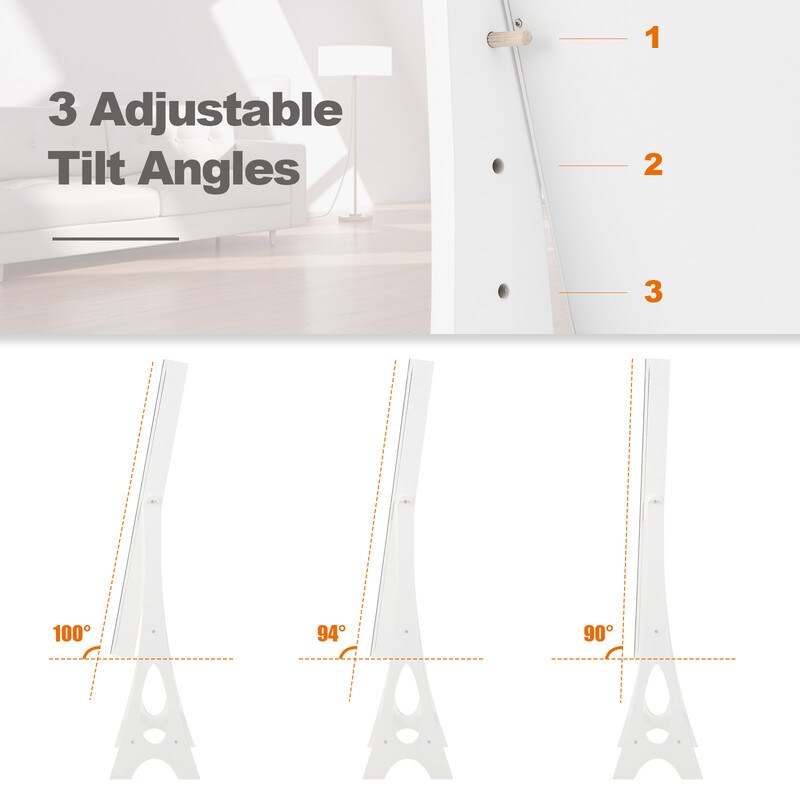 3 Adjustable Tilt Angles

1

2

3

100°

94°

90°