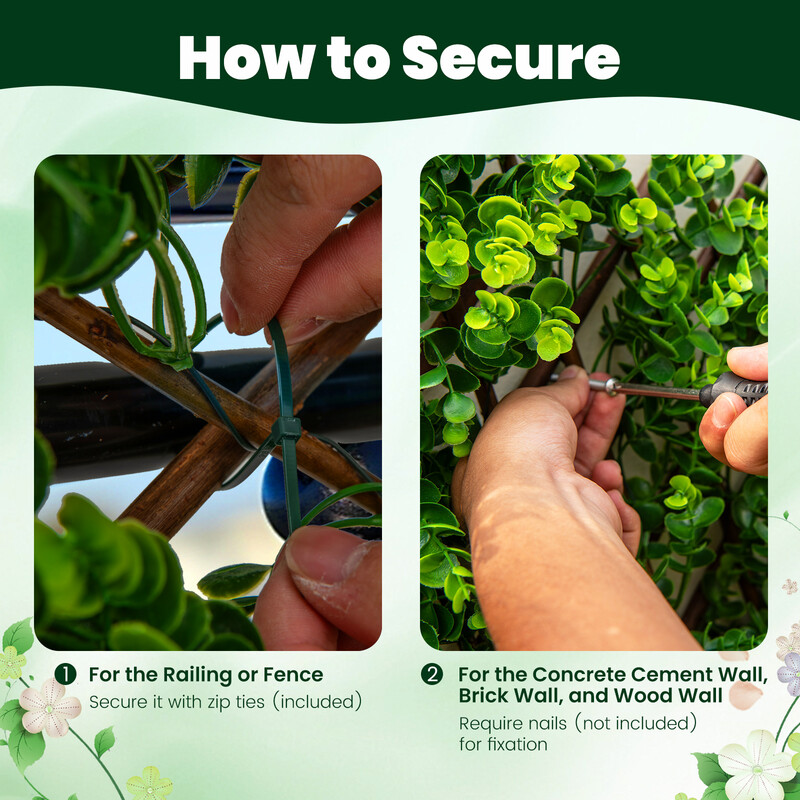 How to Secure

1 For the Railing or Fence
Secure it with zip ties (included)

2 For the Concrete Cement Wall, Brick Wall, and Wood Wall
Require nails (not included) for fixation