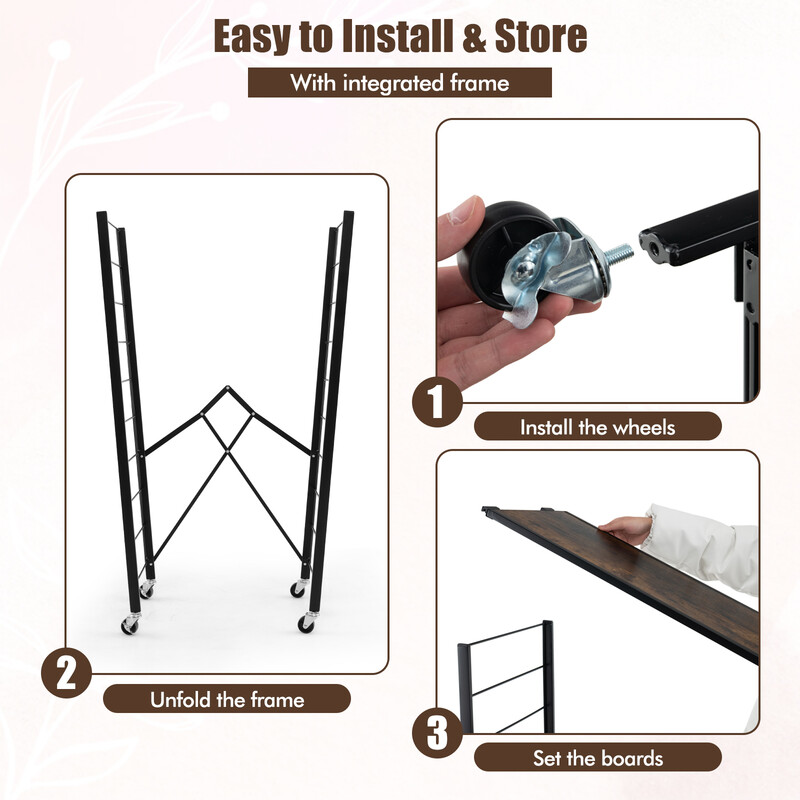 Easy to Install & Store

With integrated frame

1

Install the wheels

2

Unfold the frame

3

Set the boards