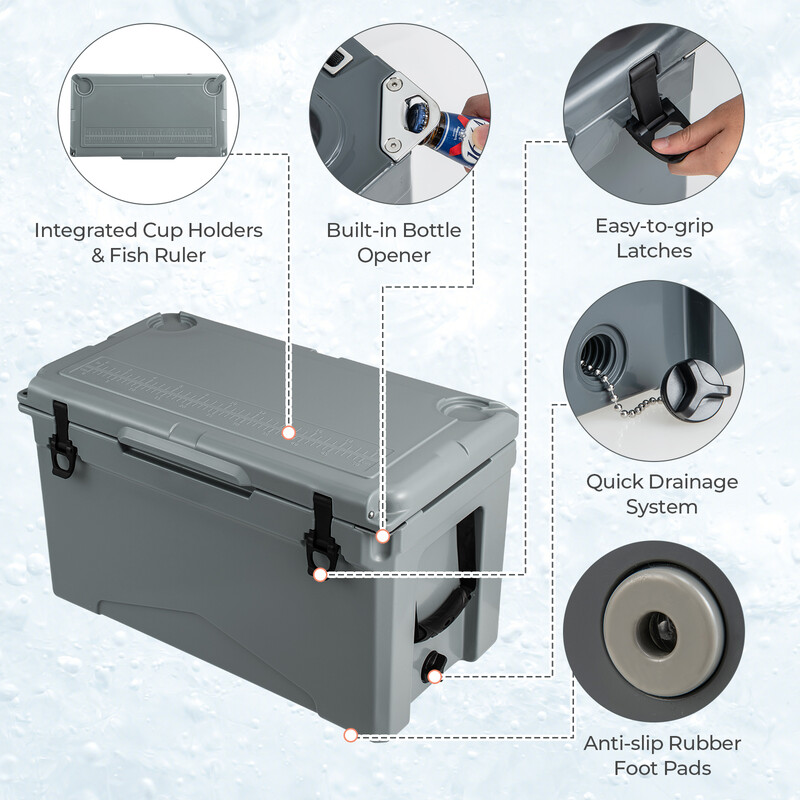 Integrated Cup Holders & Fish Ruler

Built-in Bottle Opener

Easy-to-grip Latches

Quick Drainage System

Anti-slip Rubber Foot Pads