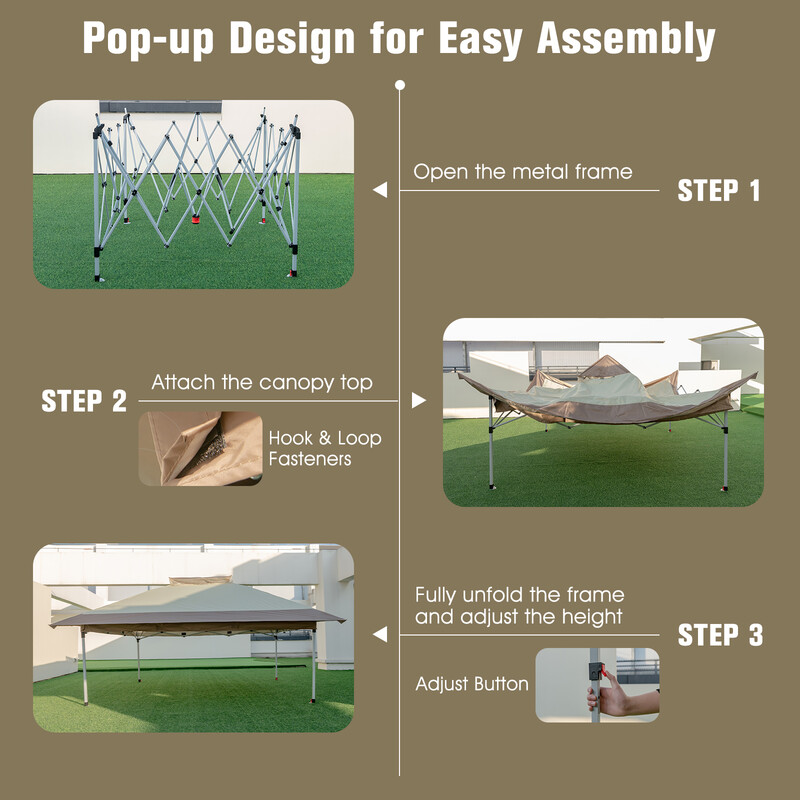 Pop-up Design for Easy Assembly

Open the metal frame

STEP 1

STEP 2

Attach the canopy top

Hook & Loop Fasteners

Fully unfold the frame and adjust the height

STEP 3

Adjust Button