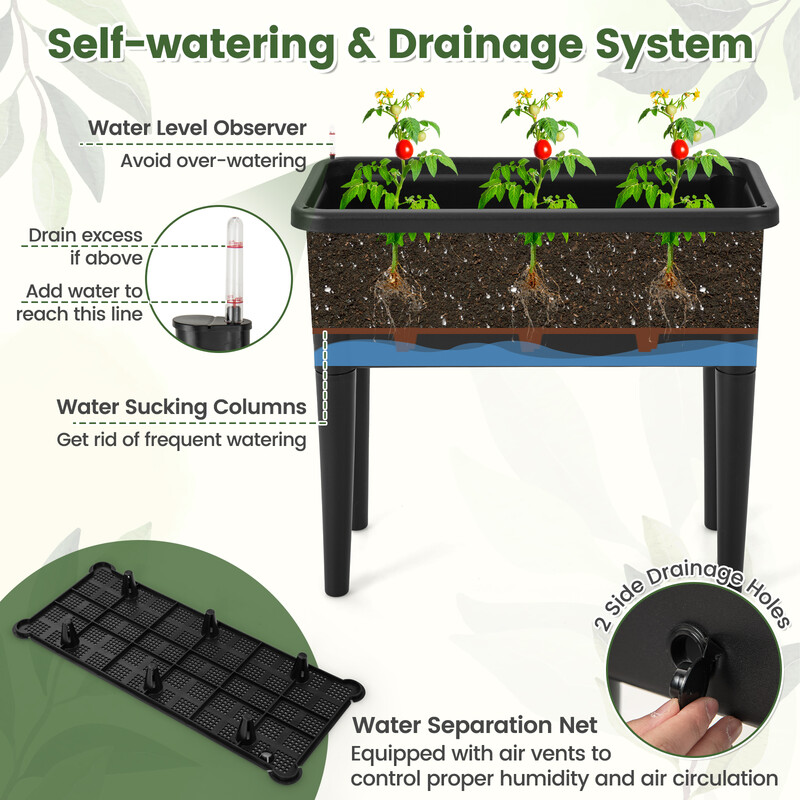 Self-watering & Drainage System

Water Level Observer
Avoid over-watering

Drain excess if above

Add water to reach this line

Water Sucking Columns
Get rid of frequent watering

2 Side Drainage Holes

Water Separation Net
Equipped with air vents to control proper humidity and air circulation