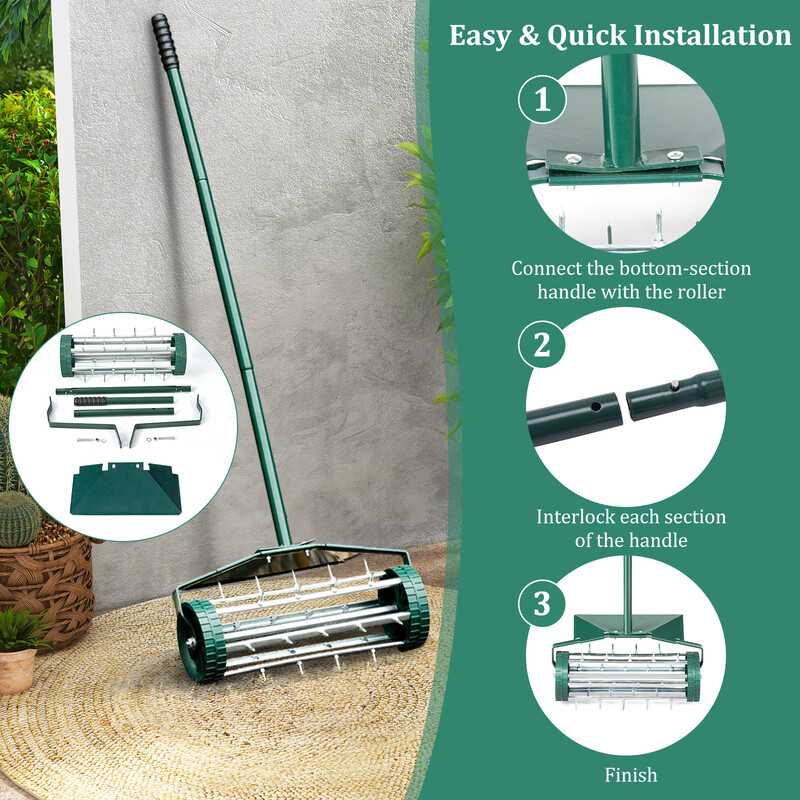 Easy & Quick Installation

1

Connect the bottom-section handle with the roller

2

Interlock each section of the handle

3

Finish