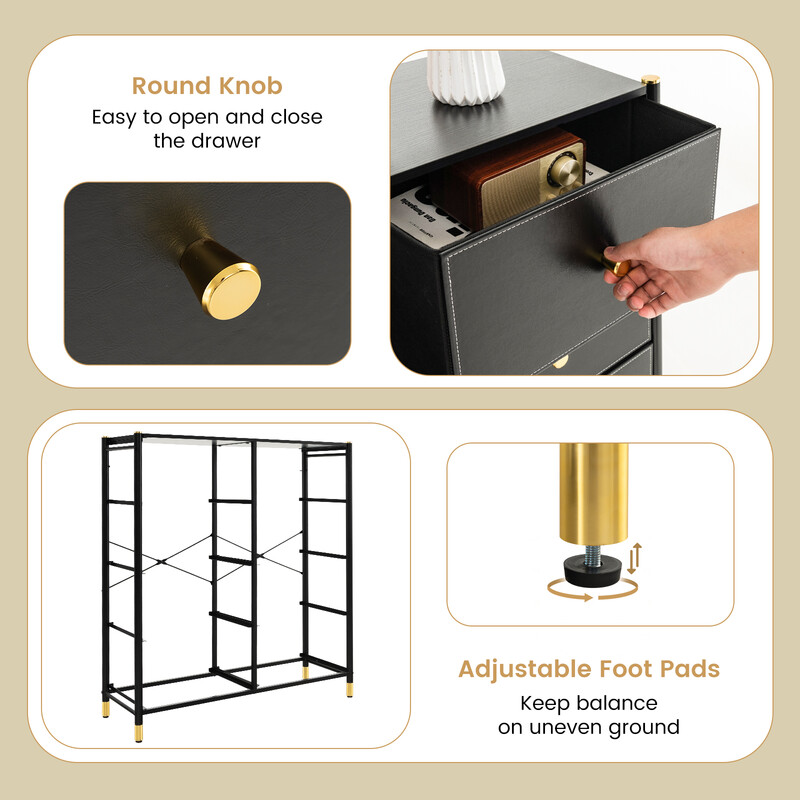 Round Knob
Easy to open and close the drawer

Adjustable Foot Pads
Keep balance on uneven ground