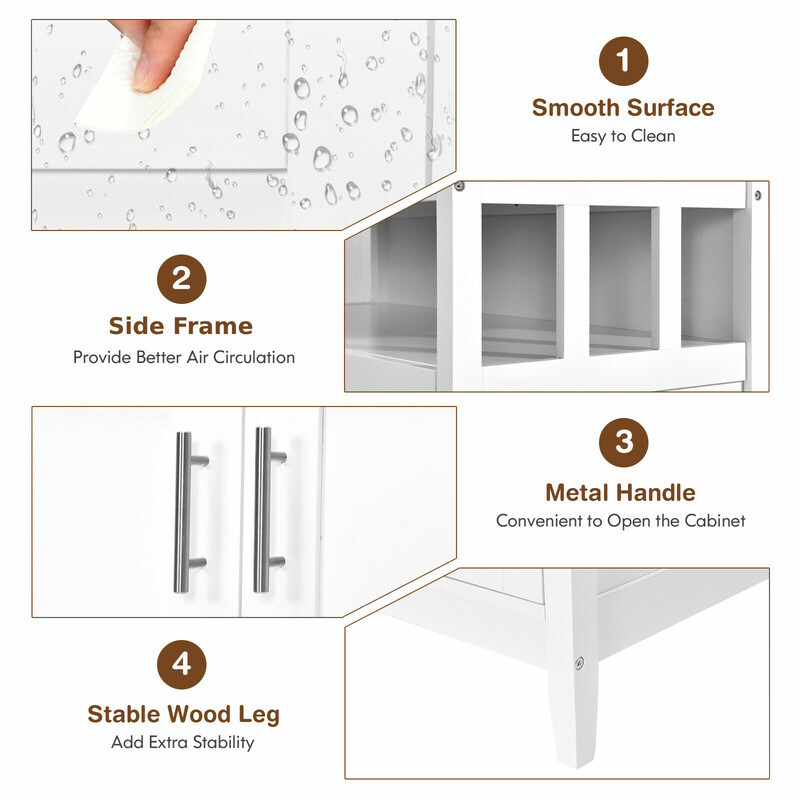 1
Smooth Surface
Easy to Clean

2
Side Frame
Provide Better Air Circulation

3
Metal Handle
Convenient to Open the Cabinet

4
Stable Wood Leg
Add Extra Stability