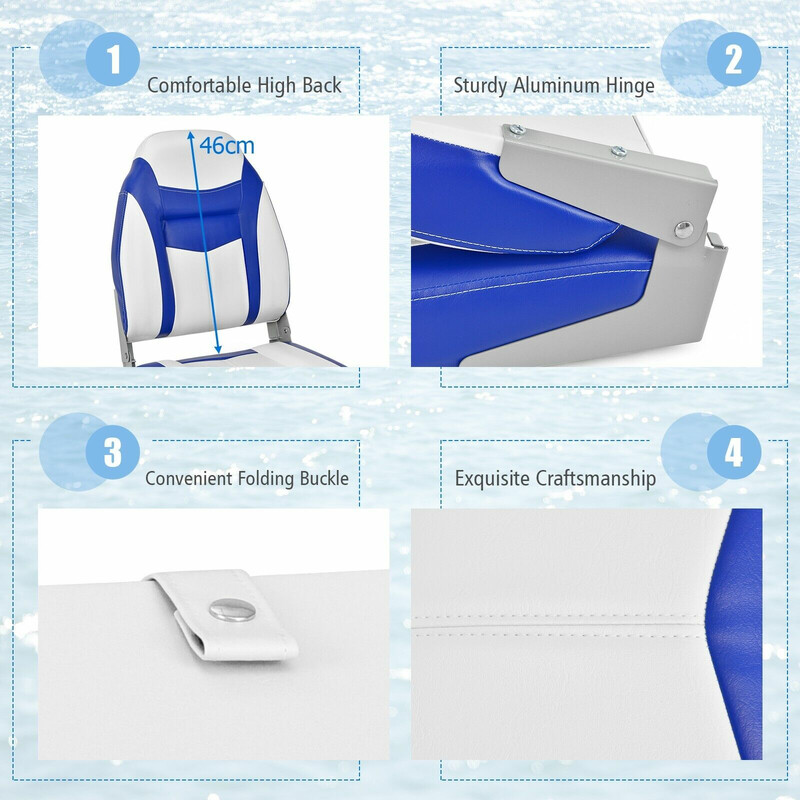 1
Comfortable High Back

46cm

2
Sturdy Aluminum Hinge

3
Convenient Folding Buckle

4
Exquisite Craftsmanship