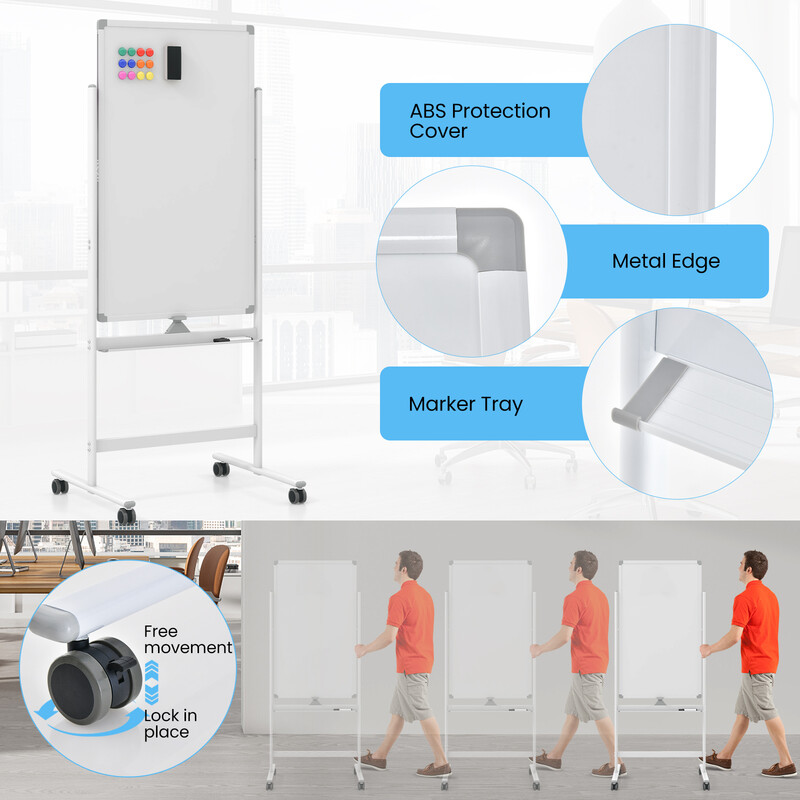 ABS Protection Cover

Metal Edge

Marker Tray

Free movement

Lock in place