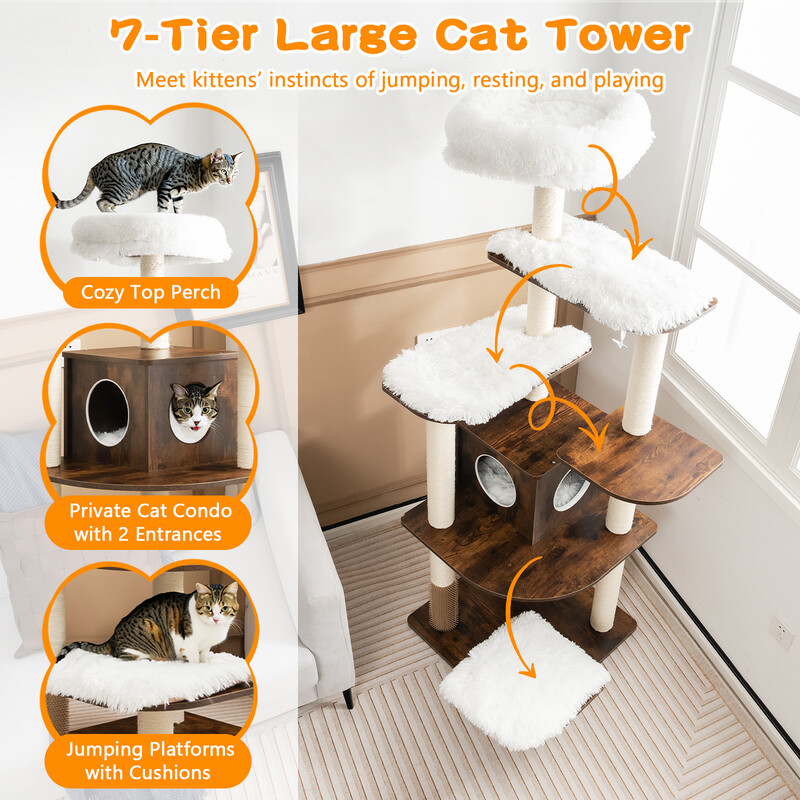 7-Tier Large Cat Tower

Meet kittens' instincts of jumping, resting, and playing

Cozy Top Perch

Private Cat Condo with 2 Entrances

Jumping Platforms with Cushions