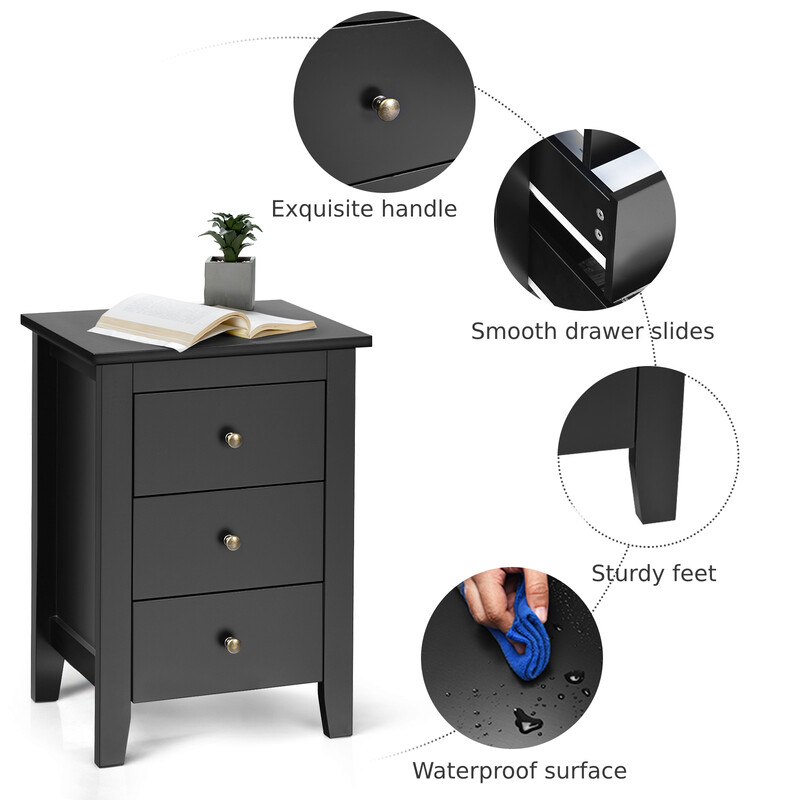 Exquisite handle

Smooth drawer slides

Sturdy feet

Waterproof surface