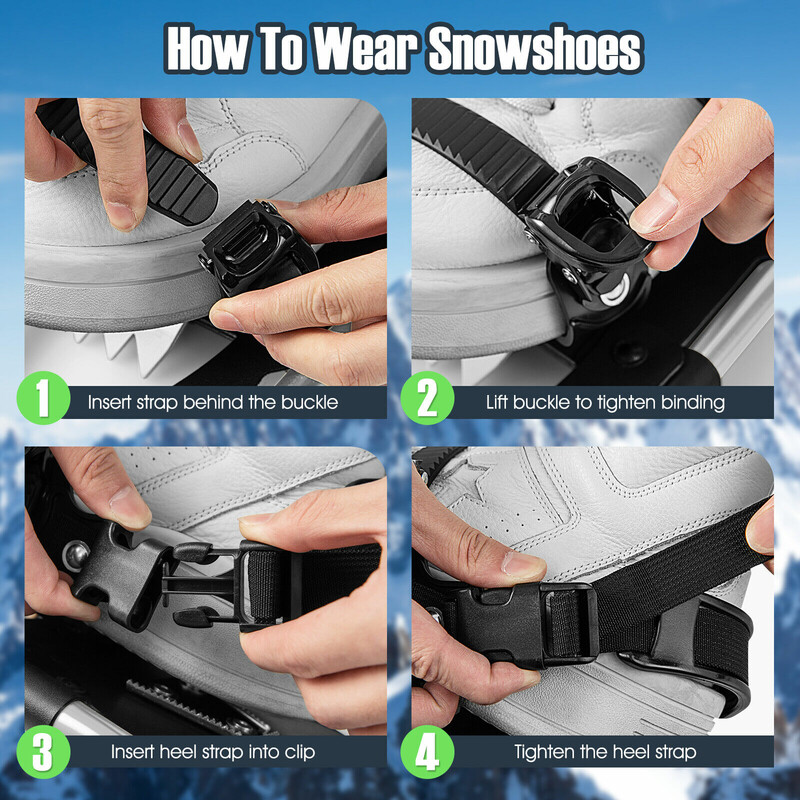 How To Wear Snowshoes

1 Insert strap behind the buckle

2 Lift buckle to tighten binding

3 Insert heel strap into clip

4 Tighten the heel strap