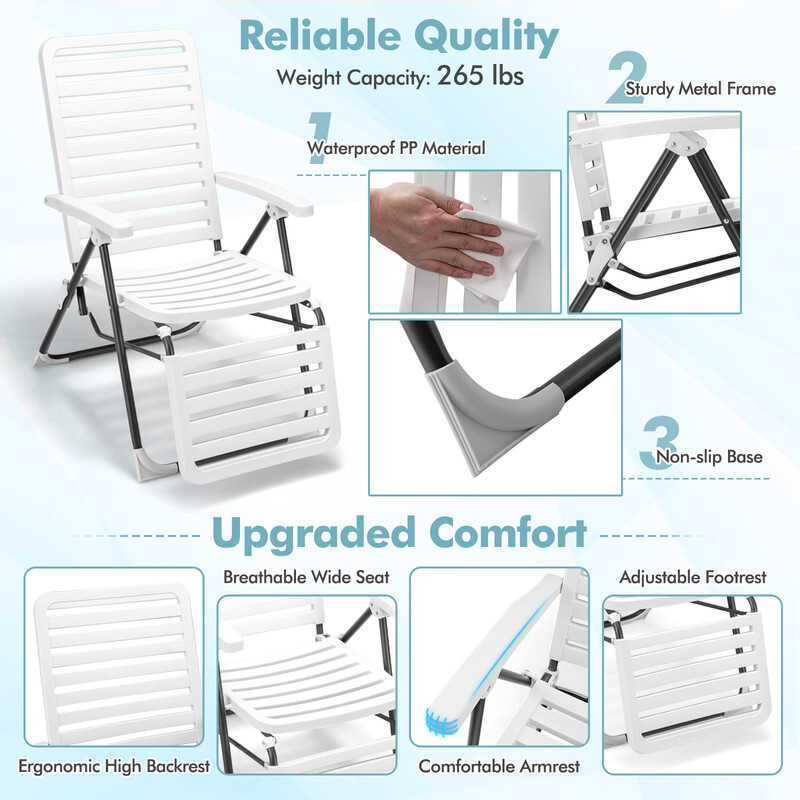 Reliable Quality

Weight Capacity: 265 lbs

1 Waterproof PP Material

2 Sturdy Metal Frame

3 Non-slip Base

Upgraded Comfort

Breathable Wide Seat

Adjustable Footrest

Ergonomic High Backrest

Comfortable Armrest