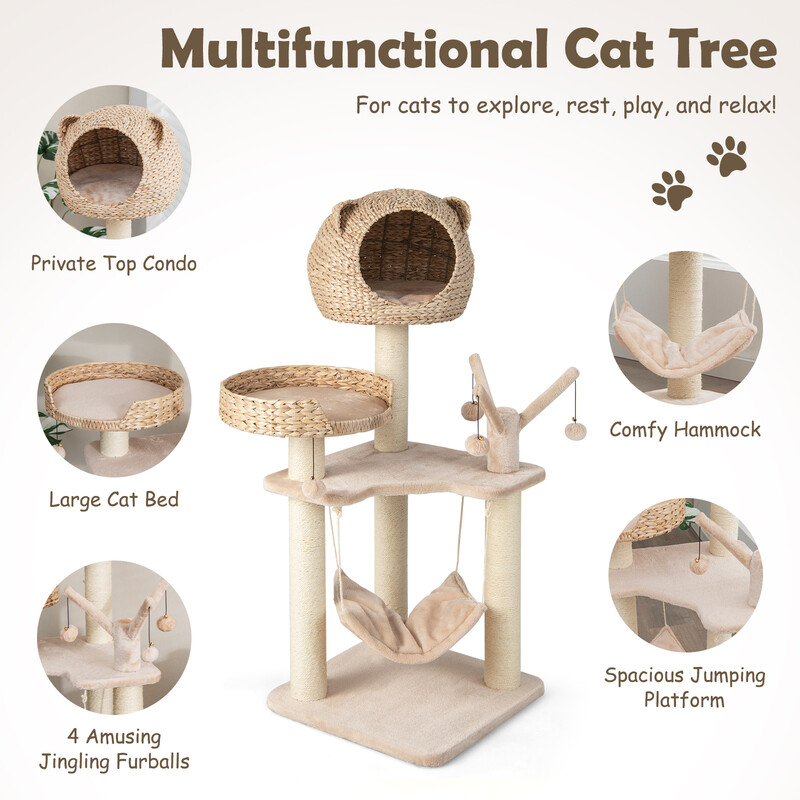 Multifunctional Cat Tree

For cats to explore, rest, play, and relax!

Private Top Condo

Large Cat Bed

4 Amusing Jingling Furballs

Comfy Hammock

Spacious Jumping Platform