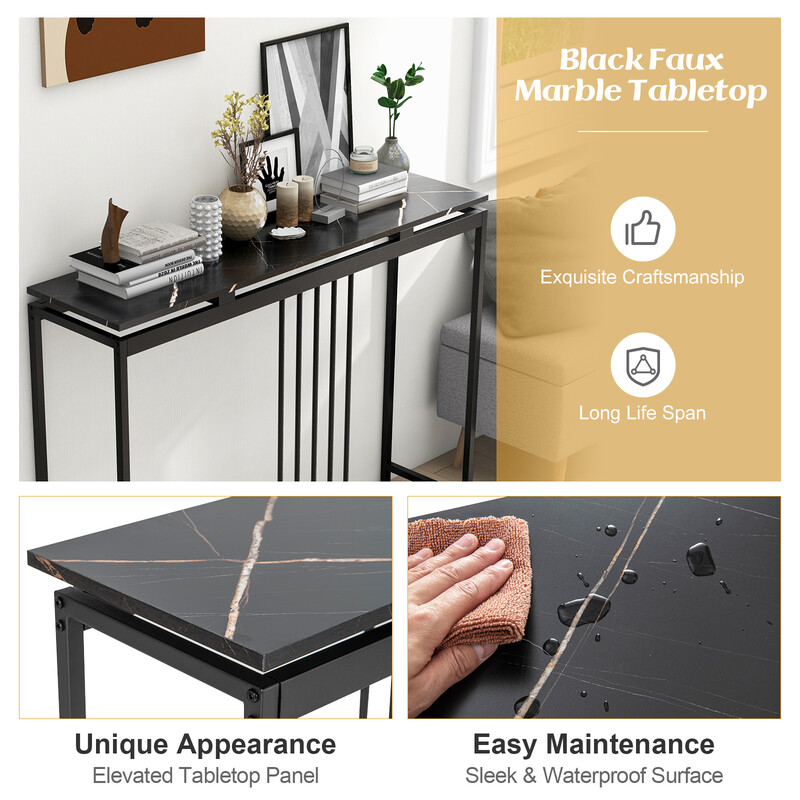 Black Faux Marble Tabletop

Exquisite Craftsmanship

Long Life Span

Unique Appearance
Elevated Tabletop Panel

Easy Maintenance
Sleek & Waterproof Surface