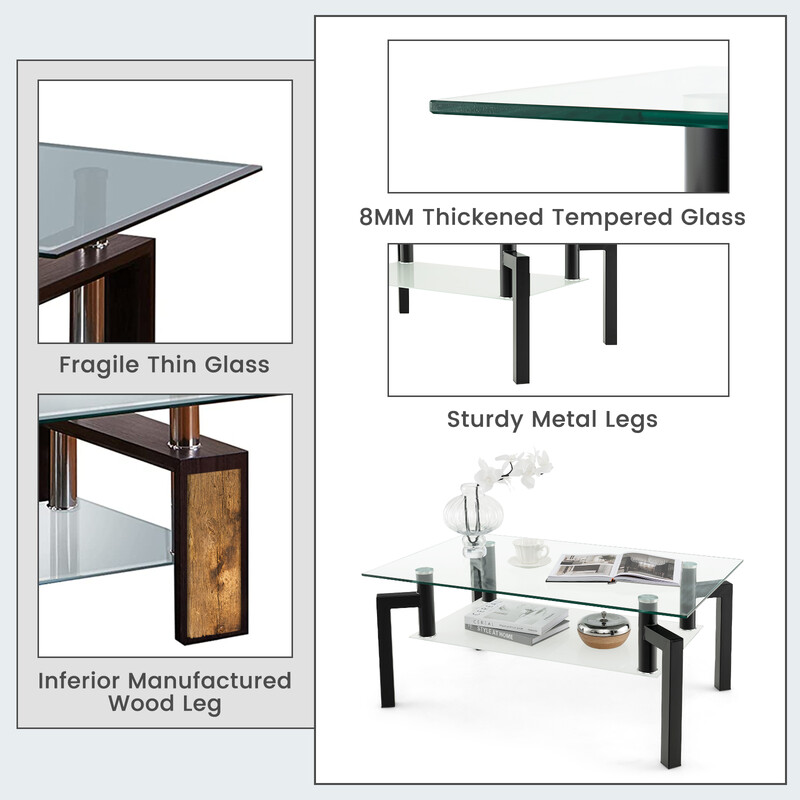 Fragile Thin Glass

Inferior Manufactured Wood Leg

8MM Thickened Tempered Glass

Sturdy Metal Legs

STYLE AT HOME