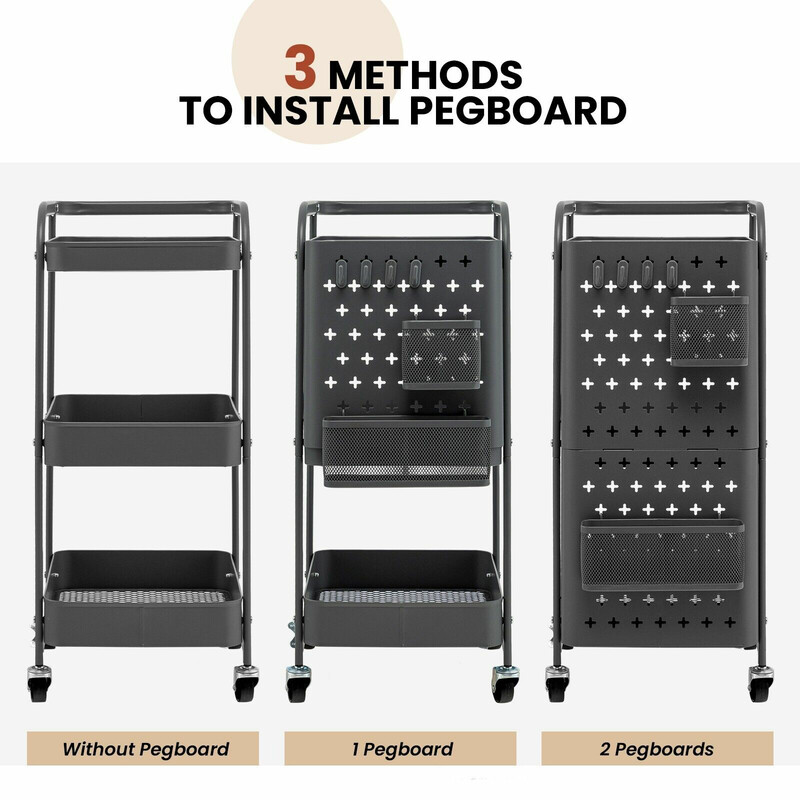 3 METHODS
TO INSTALL PEGBOARD

Without Pegboard

1 Pegboard

2 Pegboards