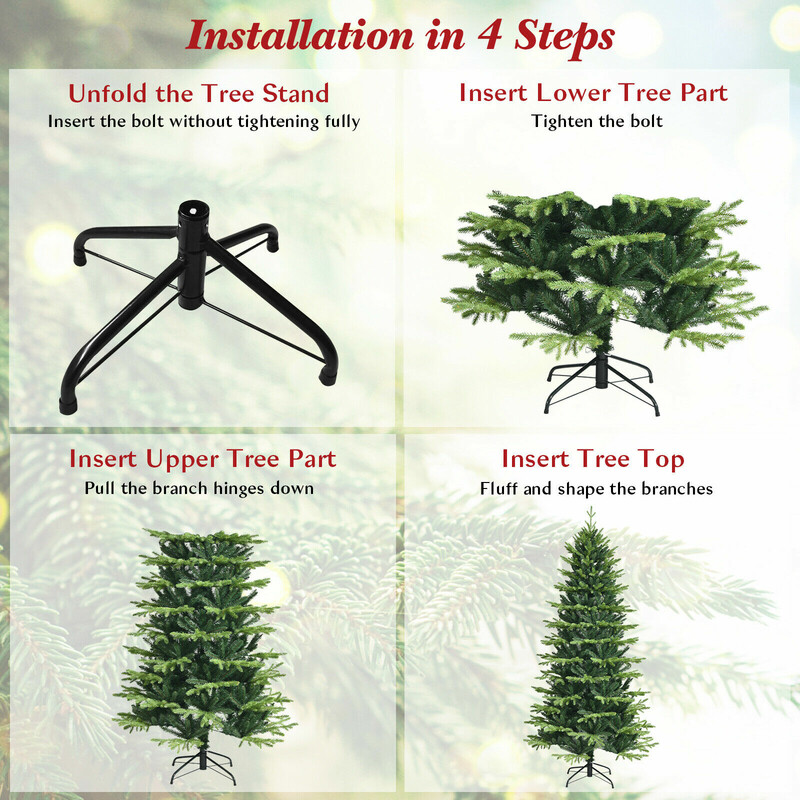 Installation in 4 Steps

Unfold the Tree Stand
Insert the bolt without tightening fully

Insert Lower Tree Part
Tighten the bolt

Insert Upper Tree Part
Pull the branch hinges down

Insert Tree Top
Fluff and shape the branches