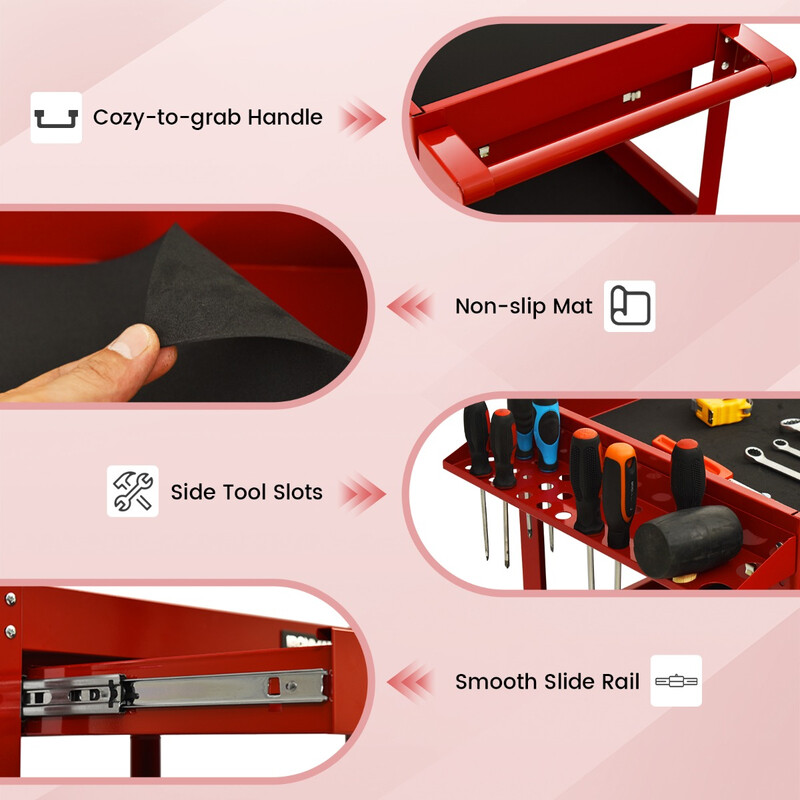 Cozy-to-grab Handle

Non-slip Mat

Side Tool Slots

Smooth Slide Rail