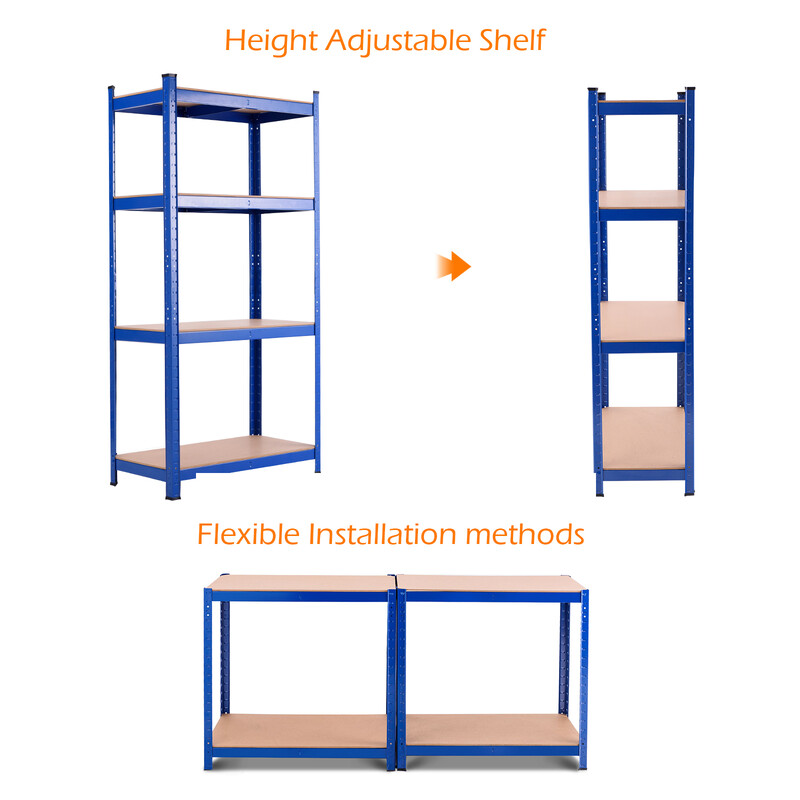 Height Adjustable Shelf

Flexible Installation methods