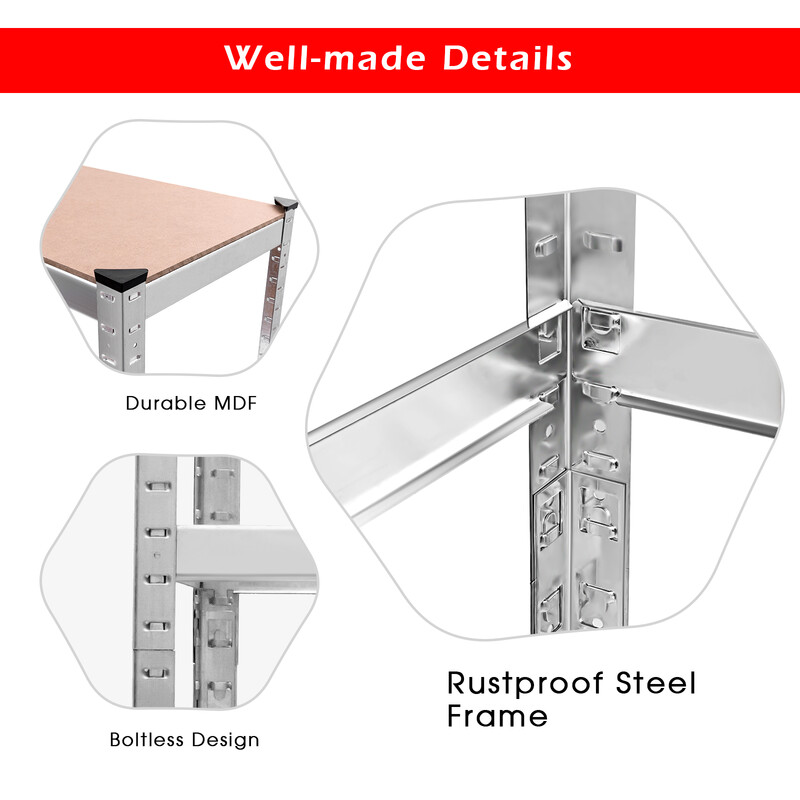 Well-made Details

Durable MDF

Boltless Design

Rustproof Steel Frame